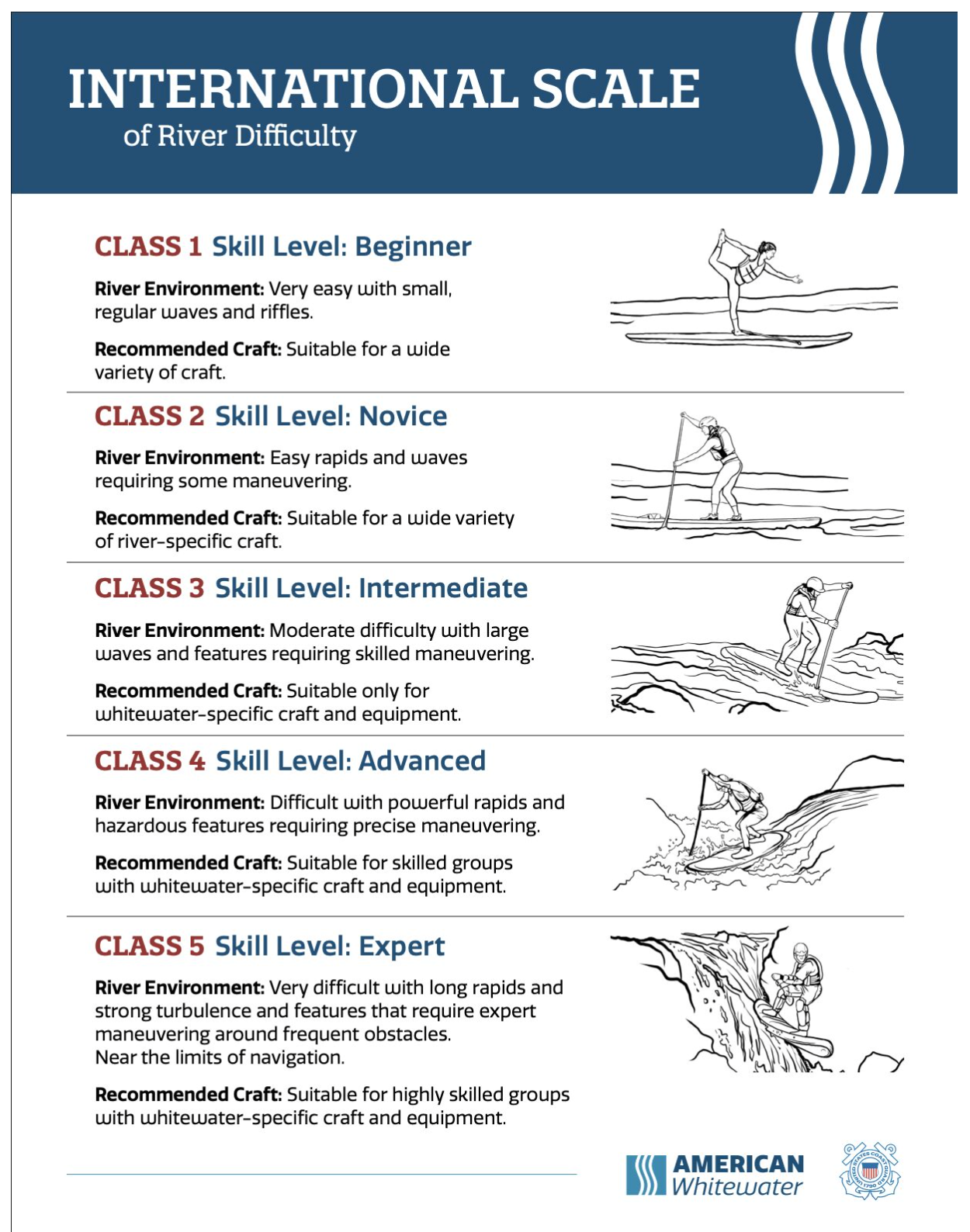 INTERNATIONAL SCALE
of River Difficulty

CLASS 1 Skill Level: Beginner

River Environment: Very easy with small, regular waves and riffles.

Recommended Craft: Suitable for a wide variety of craft.

CLASS 2 Skill Level: Novice

River Environment: Easy rapids and waves requiring some maneuvering.

Recommended Craft: Suitable for a wide variety of river-specific craft.

CLASS 3 Skill Level: Intermediate

River Environment: Moderate difficulty with large waves and features requiring skilled maneuvering.

Recommended Craft: Suitable only for whitewater-specific craft and equipment.

CLASS 4 Skill Level: Advanced

River Environment: Difficult with powerful rapids and hazardous features requiring precise maneuvering.

Recommended Craft: Suitable for skilled groups with whitewater-specific craft and equipment.

CLASS 5 Skill Level: Expert

River Environment: Very difficult with long rapids and strong turbulence and features that require expert maneuvering around frequent obstacles.
Near the limits of navigation.

Recommended Craft: Suitable for highly skilled groups with whitewater-specific craft and equipment.

AMERICAN Whitewater

UNITED STATES COAST GUARD 1790